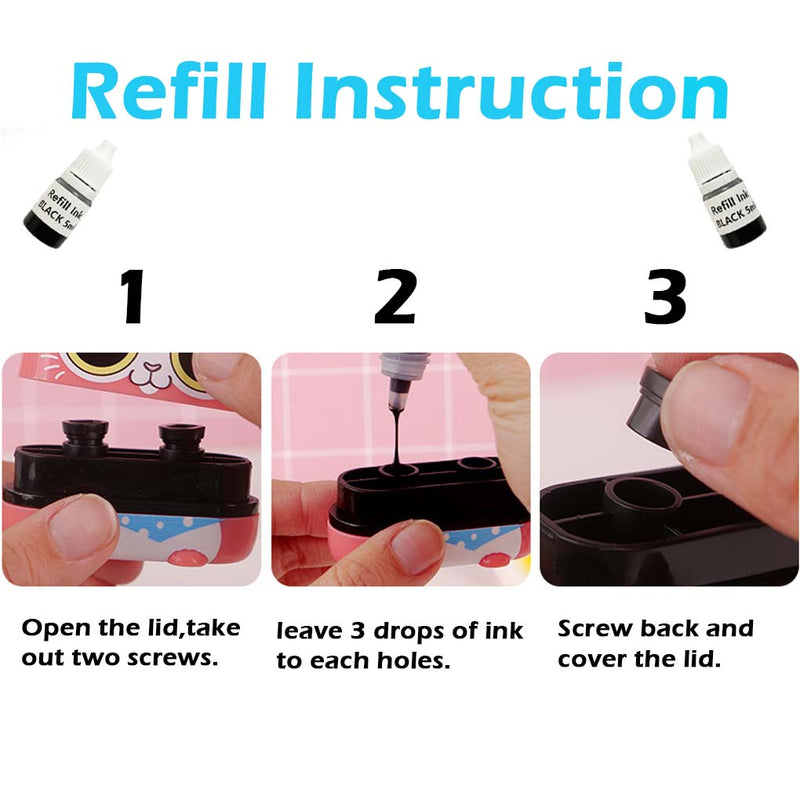 Refill Instruction

Refill Ink
BLACK 5ml

Refill Ink
BLACK 5ml

1

2

3

Open the lid,take out two screws.

leave 3 drops of ink to each holes.

Screw back and cover the lid.